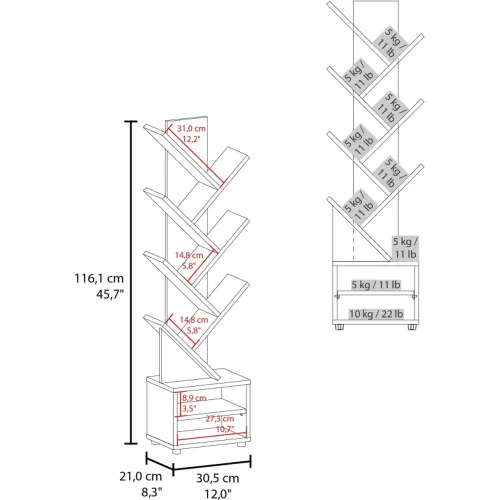 116,1 cm
45,7"

31,0 cm
12,2"

14,8 cm
5,8"

14,8 cm
5,8"

8,9 cm
3,5"

27,3 cm
10,7"

21,0 cm
8,3"

30,5 cm
12,0"

5 kg / 11 lb

5 kg / 11 lb

5 kg / 11 lb

5 kg / 11 lb

5 kg / 11 lb

5 kg / 11 lb

5 kg / 11 lb

5 kg / 11 lb

10 kg / 22 lb