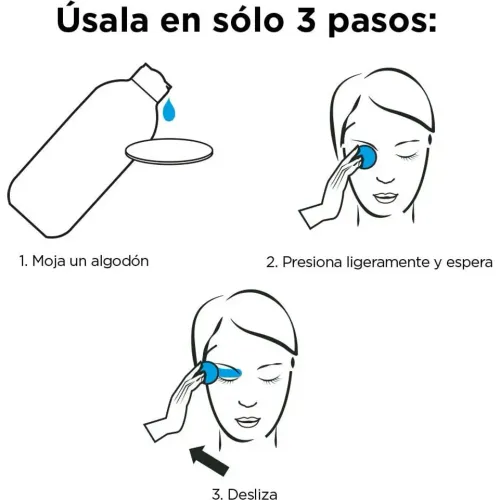 Úsala en sólo 3 pasos:

1. Moja un algodón

2. Presiona ligeramente y espera

3. Desliza