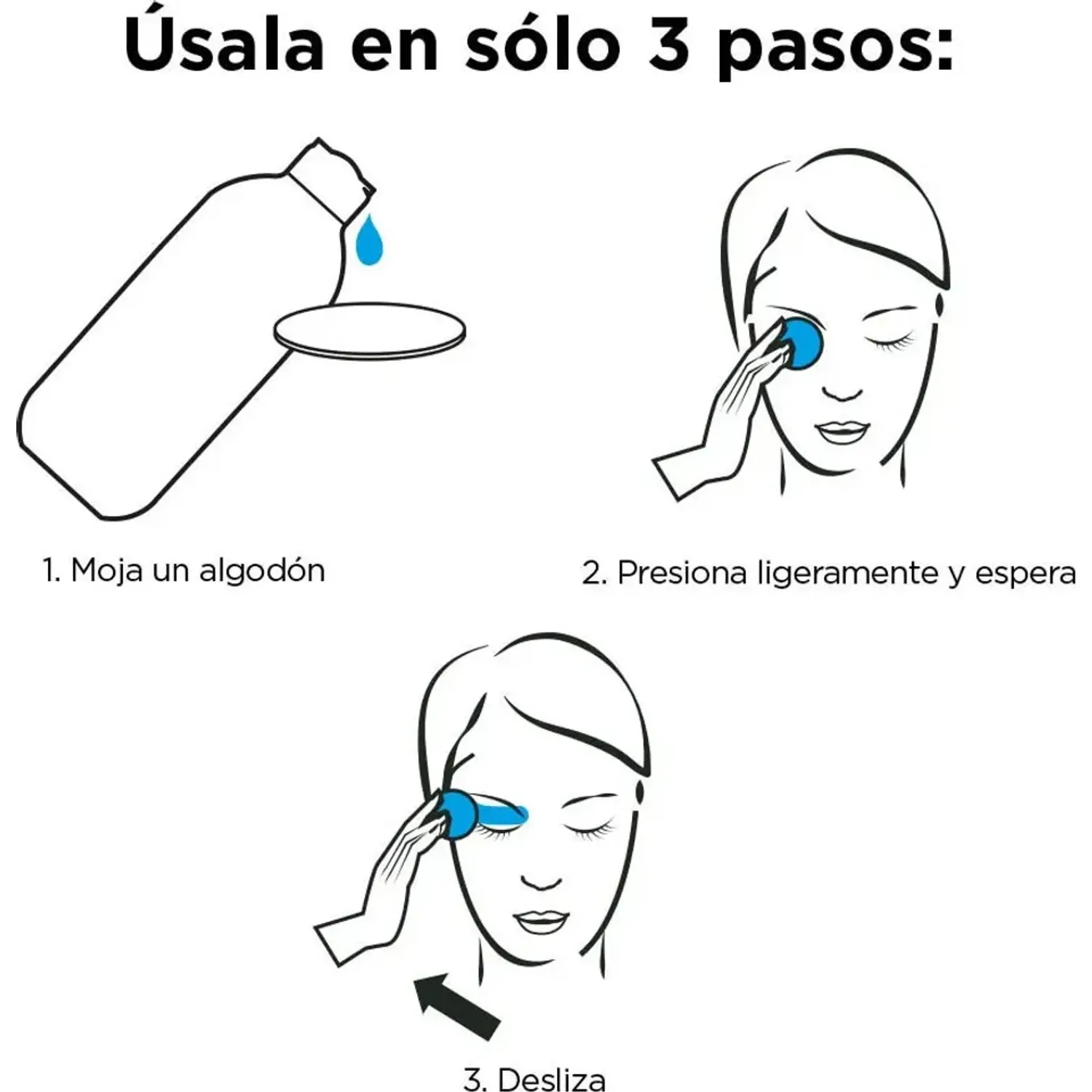 Úsala en sólo 3 pasos:

1. Moja un algodón

2. Presiona ligeramente y espera

3. Desliza