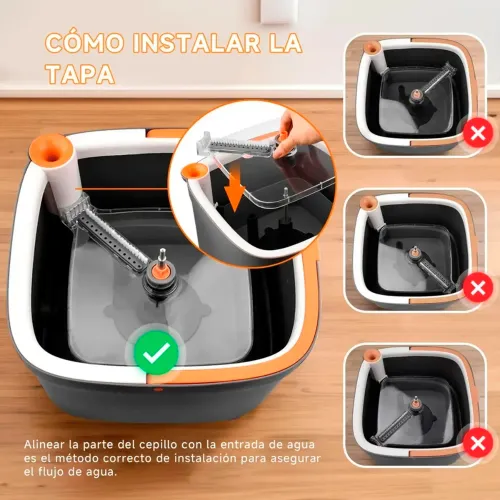 CÓMO INSTALAR LA TAPA

Alinear la parte del cepillo con la entrada de agua es el método correcto de instalación para asegurar el flujo de agua.