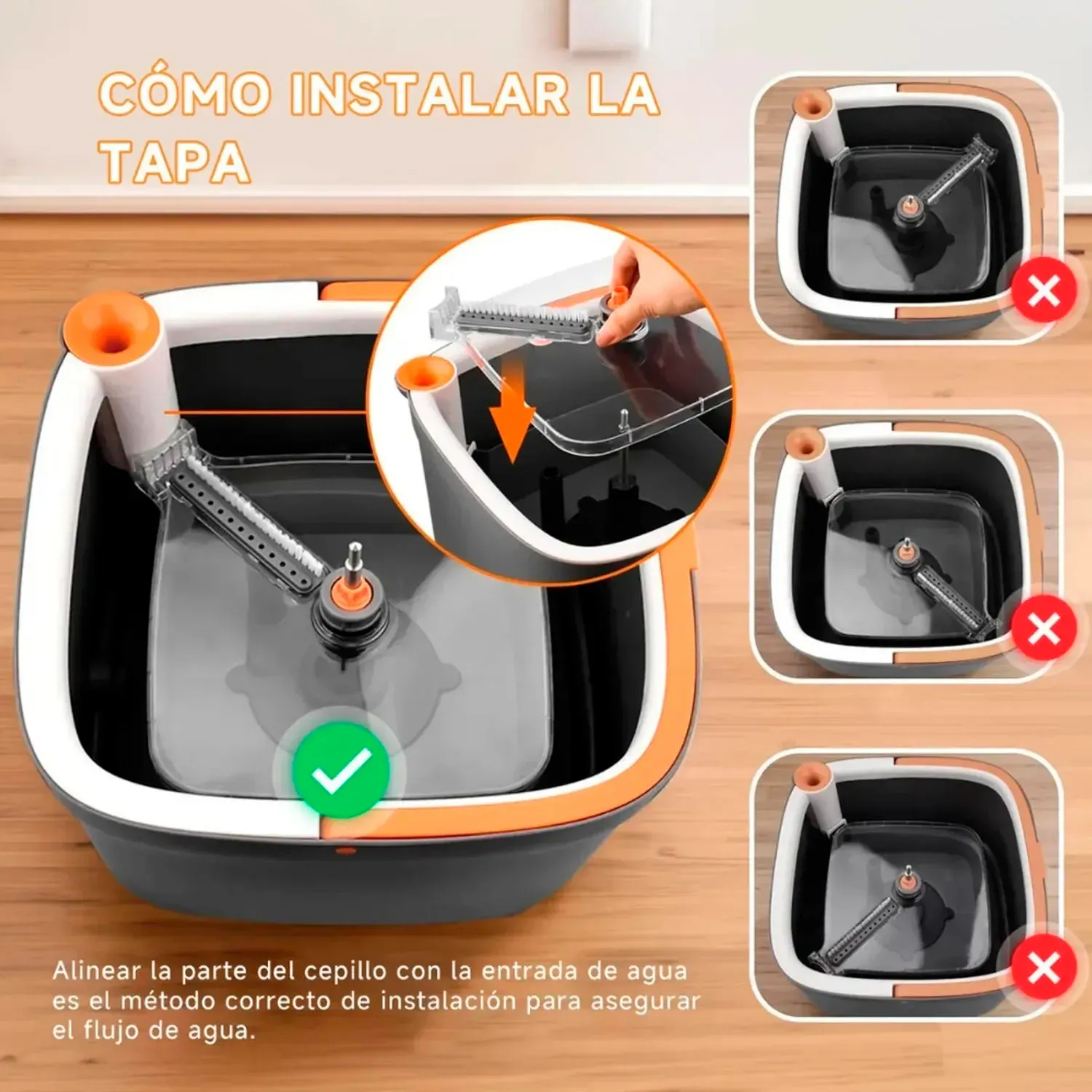 CÓMO INSTALAR LA TAPA

Alinear la parte del cepillo con la entrada de agua es el método correcto de instalación para asegurar el flujo de agua.